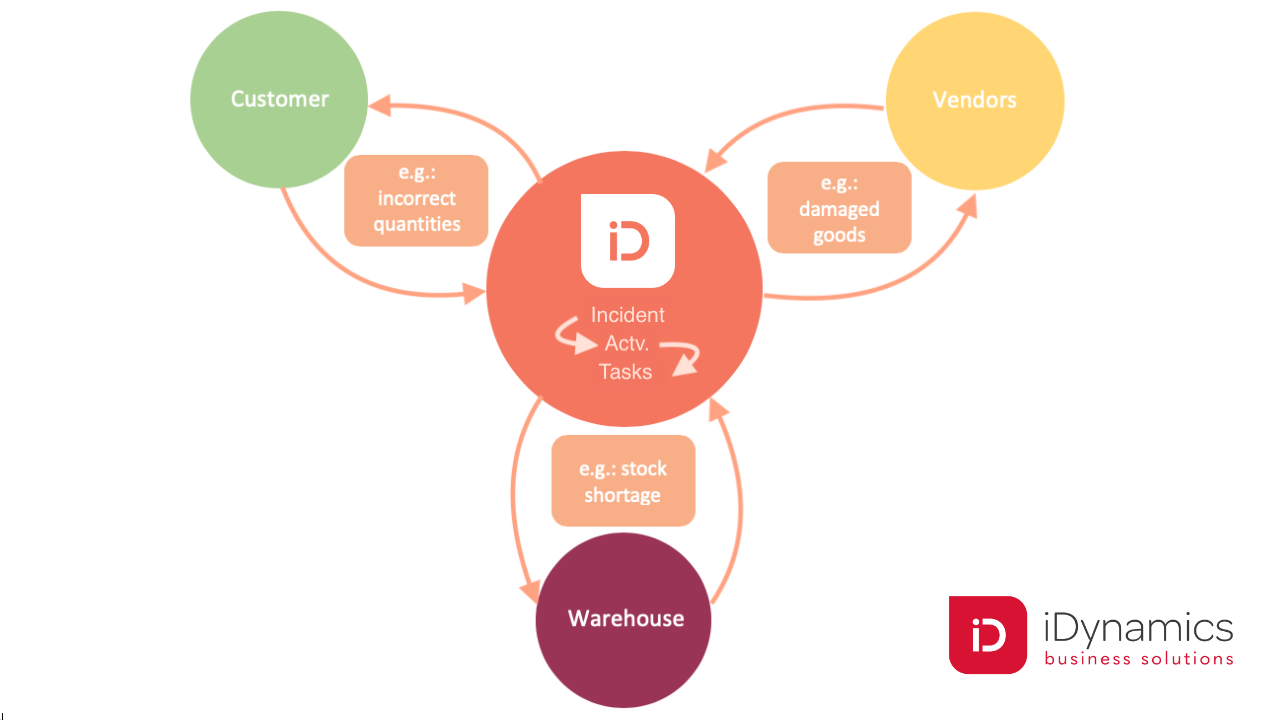 Customer

Vendors

e.g.: incorrect quantities

e.g.: damaged goods

iD

Incident
Actv.
Tasks

e.g.: stock shortage

Warehouse

iD iDynamics
business solutions